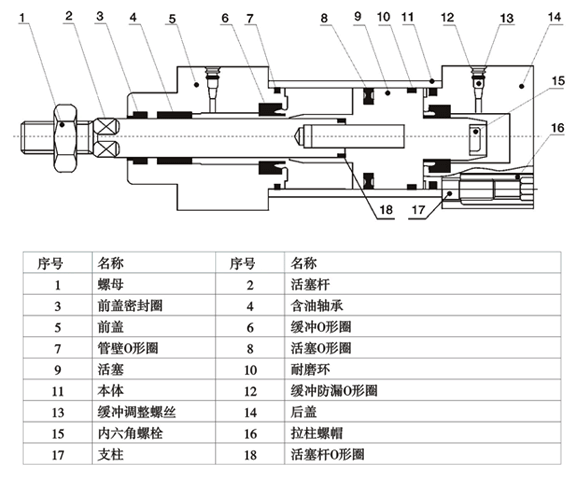 1 2 3 4 5 6 7 8 9 10 11 12 13 14 15 16 18 17

| 序号 | 名称 | 序号 | 名称 |
|---|---|---|---|
| 1 | 螺母 | 2 | 活塞杆 |
| 3 | 前盖密封圈 | 4 | 含油轴承 |
| 5 | 前盖 | 6 | 缓冲O形圈 |
| 7 | 管壁O形圈 | 8 | 活塞O形圈 |
| 9 | 活塞 | 10 | 耐磨环 |
| 11 | 本体 | 12 | 缓冲防漏O形圈 |
| 13 | 缓冲调整螺丝 | 14 | 后盖 |
| 15 | 内六角螺栓 | 16 | 拉柱螺帽 |
| 17 | 支柱 | 18 | 活塞杆O形圈 |